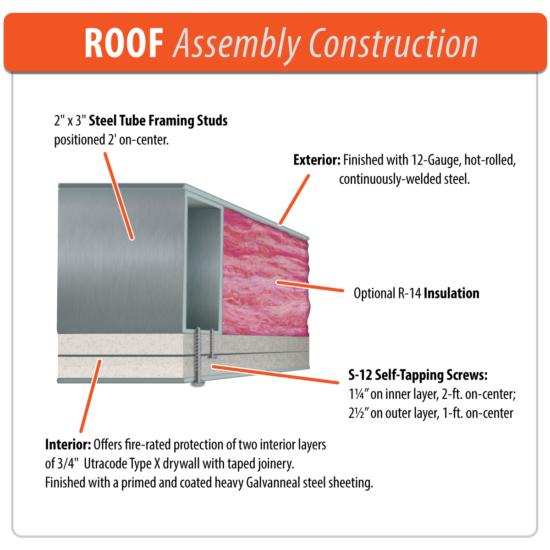 ROOF Assembly Construction

2" x 3" Steel Tube Framing Studs positioned 2' on-center.

Exterior: Finished with 12-Gauge, hot-rolled, continuously-welded steel.

Optional R-14 Insulation

S-12 Self-Tapping Screws: 1¼" on inner layer, 2-ft. on-center; 2½" on outer layer, 1-ft. on-center

Interior: Offers fire-rated protection of two interior layers of 3/4" Utracode Type X drywall with taped joinery. Finished with a primed and coated heavy Galvanneal steel sheeting.